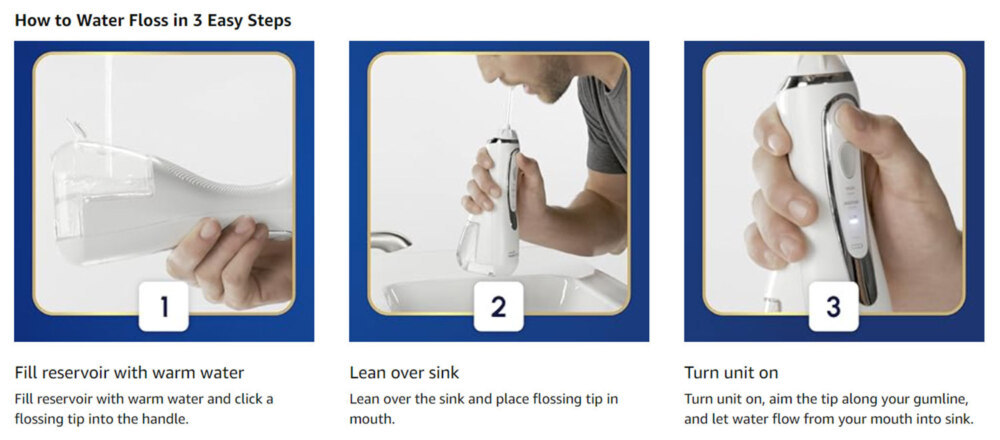 How to Water Floss in 3 Easy Steps

1

Fill reservoir with warm water

Fill reservoir with warm water and click a flossing tip into the handle.

2

Lean over sink

Lean over the sink and place flossing tip in mouth.

3

Turn unit on

Turn unit on, aim the tip along your gumline, and let water flow from your mouth into sink.