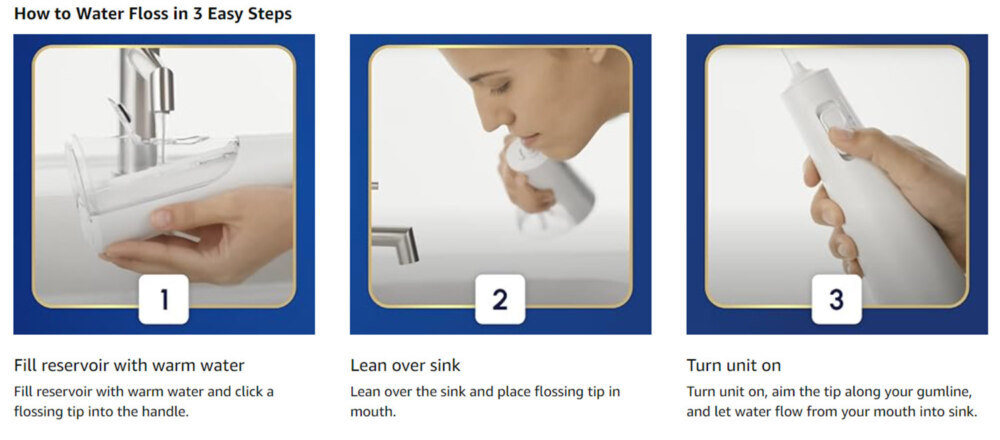 How to Water Floss in 3 Easy Steps

1

Fill reservoir with warm water

Fill reservoir with warm water and click a flossing tip into the handle.

2

Lean over sink

Lean over the sink and place flossing tip in mouth.

3

Turn unit on

Turn unit on, aim the tip along your gumline, and let water flow from your mouth into sink.