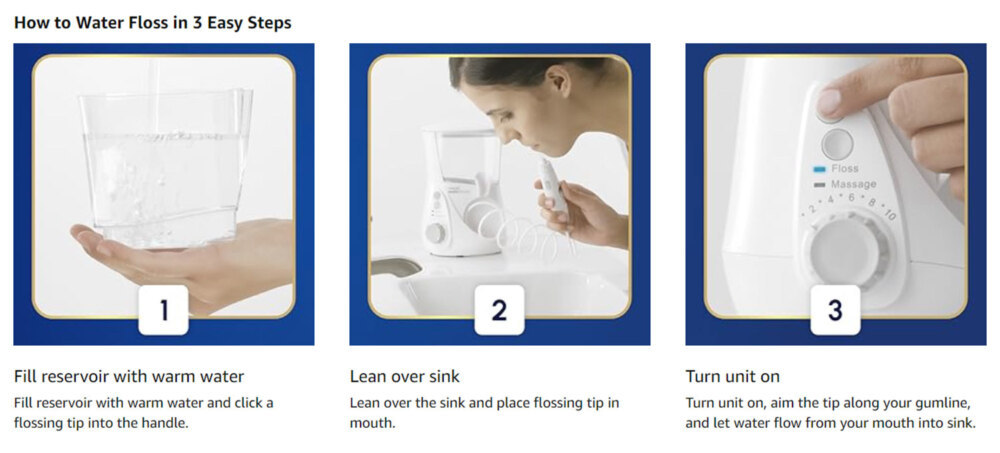 How to Water Floss in 3 Easy Steps

1

Fill reservoir with warm water

Fill reservoir with warm water and click a flossing tip into the handle.

2

Lean over sink

Lean over the sink and place flossing tip in mouth.

Floss
Massage
2 4 6 8 10

3

Turn unit on

Turn unit on, aim the tip along your gumline, and let water flow from your mouth into sink.